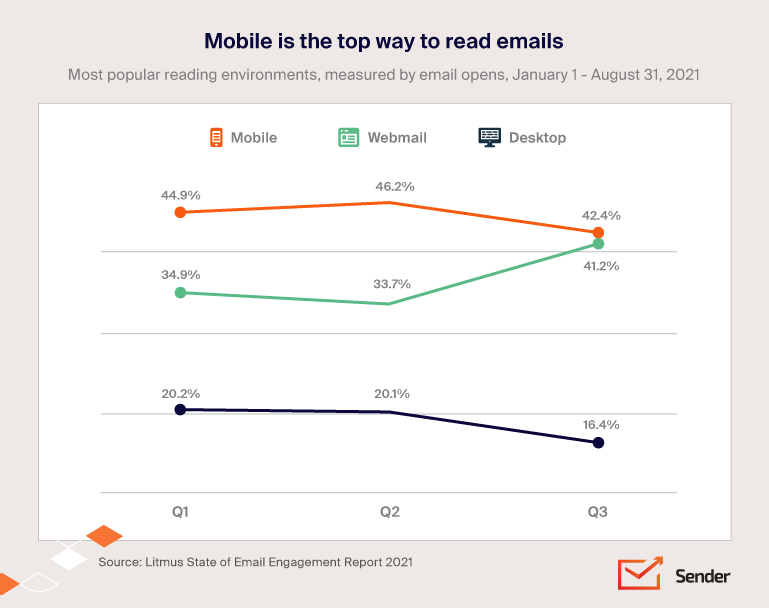 Mobile is the top way to read emails

Most popular reading environments, measured by email opens, January 1 - August 31, 2021

Mobile Webmail Desktop

44.9%
46.2%
42.4%
34.9%
33.7%
41.2%
20.2%
20.1%
16.4%

Q1 Q2 Q3

Source: Litmus State of Email Engagement Report 2021

Sender